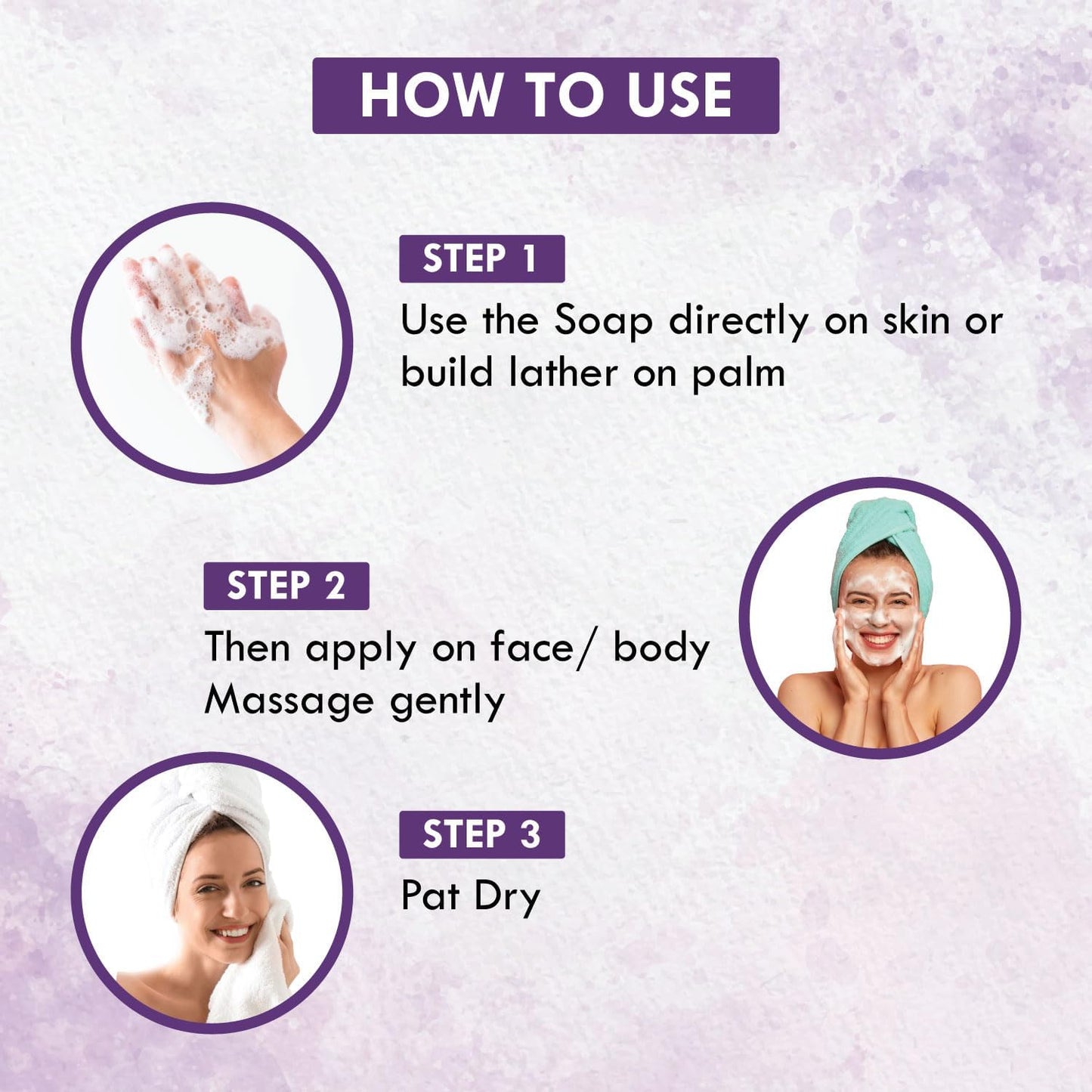 HOW TO USE

STEP 1
Use the Soap directly on skin or build lather on palm

STEP 2
Then apply on face/ body
Massage gently

STEP 3
Pat Dry